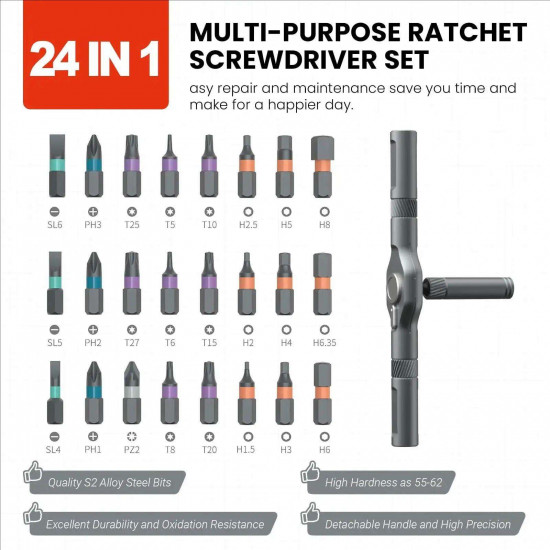 24 IN 1

MULTI-PURPOSE RATCHET SCREWDRIVER SET

asy repair and maintenance save you time and make for a happier day.

SL6 PH3 T25 T5 T10 H2.5 H5 H8

SL5 PH2 T27 T6 T15 H2 H4 H6.35

SL4 PH1 PZ2 T8 T20 H1.5 H3 H6

Quality S2 Alloy Steel Bits

High Hardness as 55-62

Excellent Durability and Oxidation Resistance

Detachable Handle and High Precision